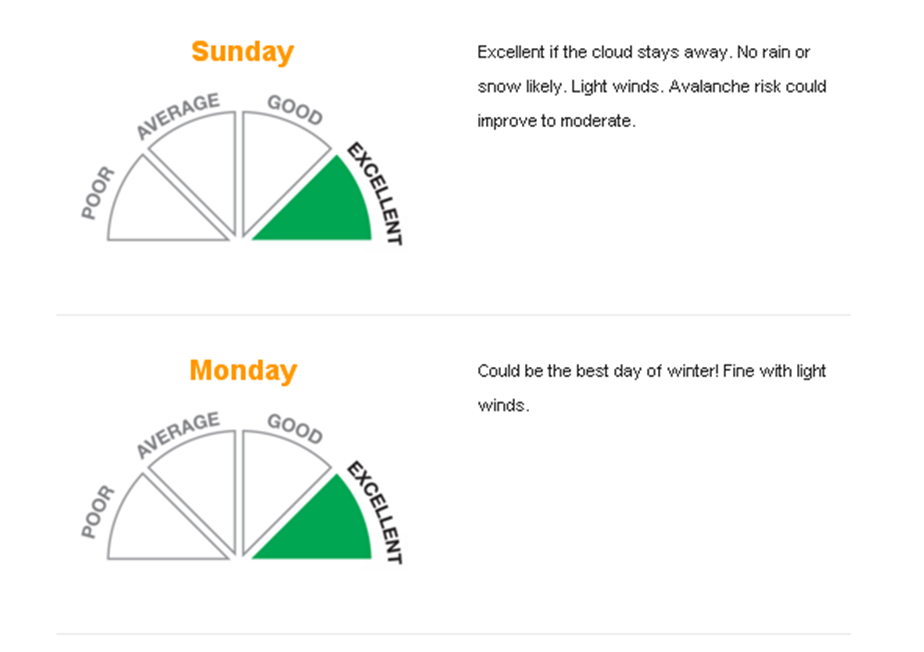 Sunday

POOR
AVERAGE
GOOD
EXCELLENT

Excellent if the cloud stays away. No rain or snow likely. Light winds. Avalanche risk could improve to moderate.

Monday

POOR
AVERAGE
GOOD
EXCELLENT

Could be the best day of winter! Fine with light winds.