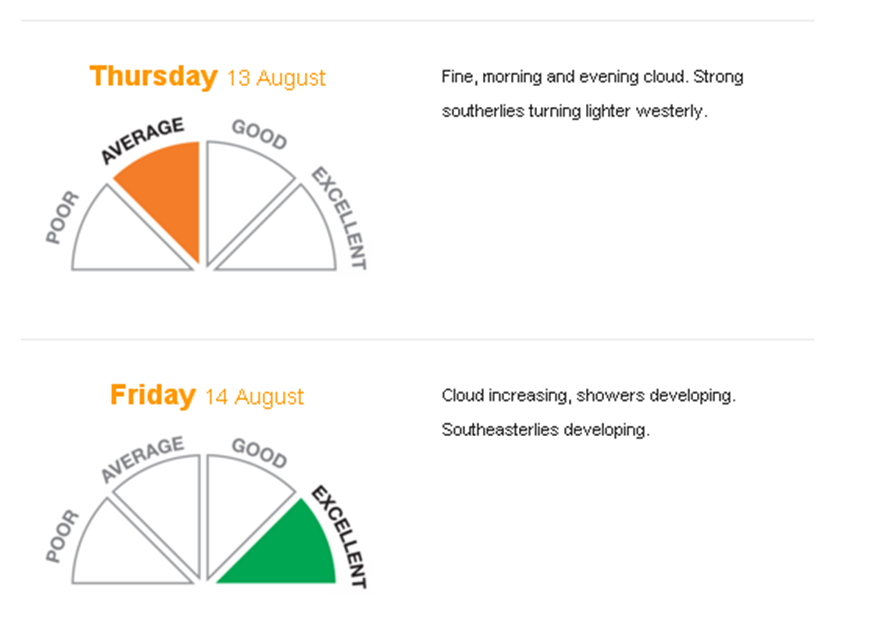 Thursday 13 August

POOR
AVERAGE
GOOD
EXCELLENT

Fine, morning and evening cloud. Strong southerlies turning lighter westerly.

Friday 14 August

POOR
AVERAGE
GOOD
EXCELLENT

Cloud increasing, showers developing. Southeasterlies developing.